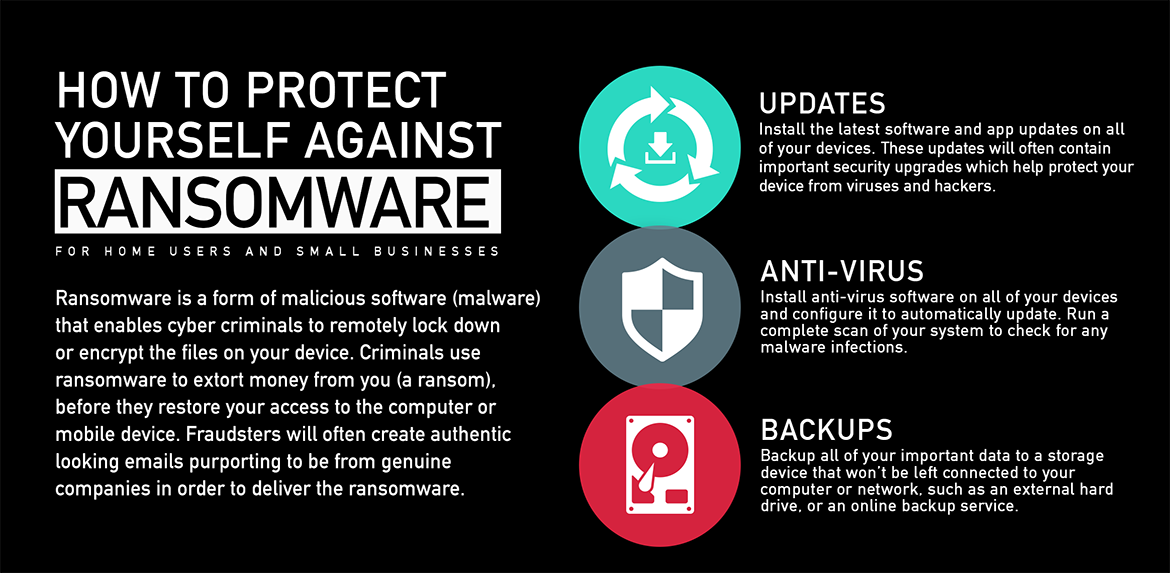 HOW TO PROTECT YOURSELF AGAINST RANSOMWARE

FOR HOME USERS AND SMALL BUSINESSES

Ransomware is a form of malicious software (malware) that enables cyber criminals to remotely lock down or encrypt the files on your device. Criminals use ransomware to extort money from you (a ransom), before they restore your access to the computer or mobile device. Fraudsters will often create authentic looking emails purporting to be from genuine companies in order to deliver the ransomware.

UPDATES
Install the latest software and app updates on all of your devices. These updates will often contain important security upgrades which help protect your device from viruses and hackers.

ANTI-VIRUS
Install anti-virus software on all of your devices and configure it to automatically update. Run a complete scan of your system to check for any malware infections.

BACKUPS
Backup all of your important data to a storage device that won't be left connected to your computer or network, such as an external hard drive, or an online backup service.